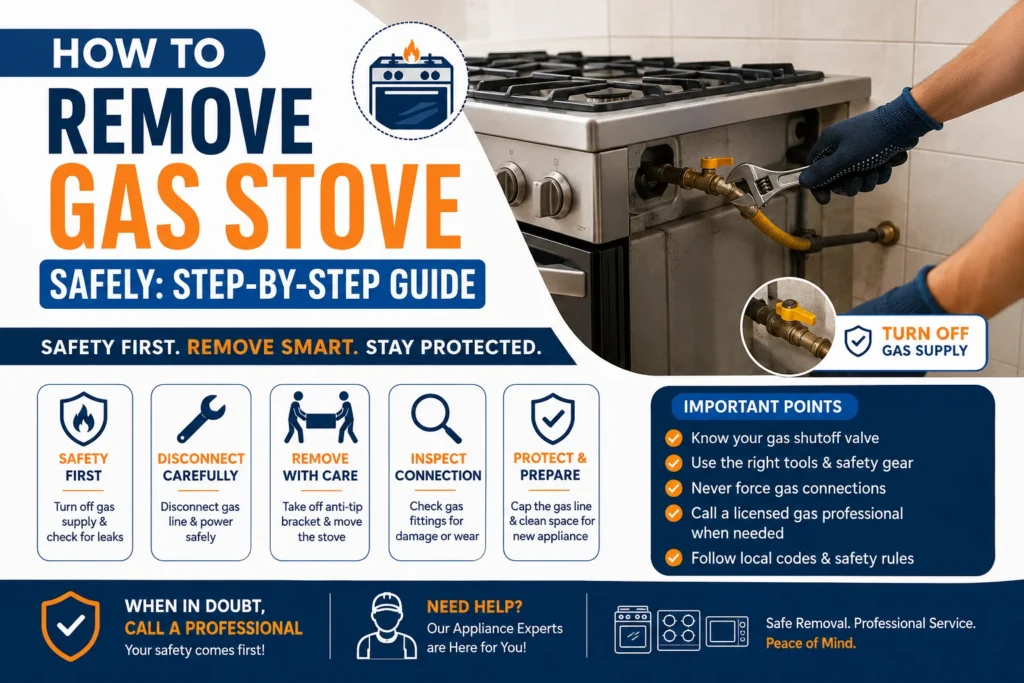 HOW TO
REMOVE
GAS STOVE
SAFELY: STEP-BY-STEP GUIDE

SAFETY FIRST. REMOVE SMART. STAY PROTECTED.

TURN OFF
GAS SUPPLY

SAFETY FIRST
Turn off gas supply & check for leaks

DISCONNECT CAREFULLY
Disconnect gas line & power safely

REMOVE WITH CARE
Take off anti-tip bracket & move the stove

INSPECT CONNECTION
Check gas fittings for damage or wear

PROTECT & PREPARE
Cap the gas line & clean space for new appliance

IMPORTANT POINTS
Know your gas shutoff valve
Use the right tools & safety gear
Never force gas connections
Call a licensed gas professional when needed
Follow local codes & safety rules

WHEN IN DOUBT,
CALL A PROFESSIONAL
Your safety comes first!

NEED HELP?
Our Appliance Experts are Here for You!

Safe Removal. Professional Service.
Peace of Mind.